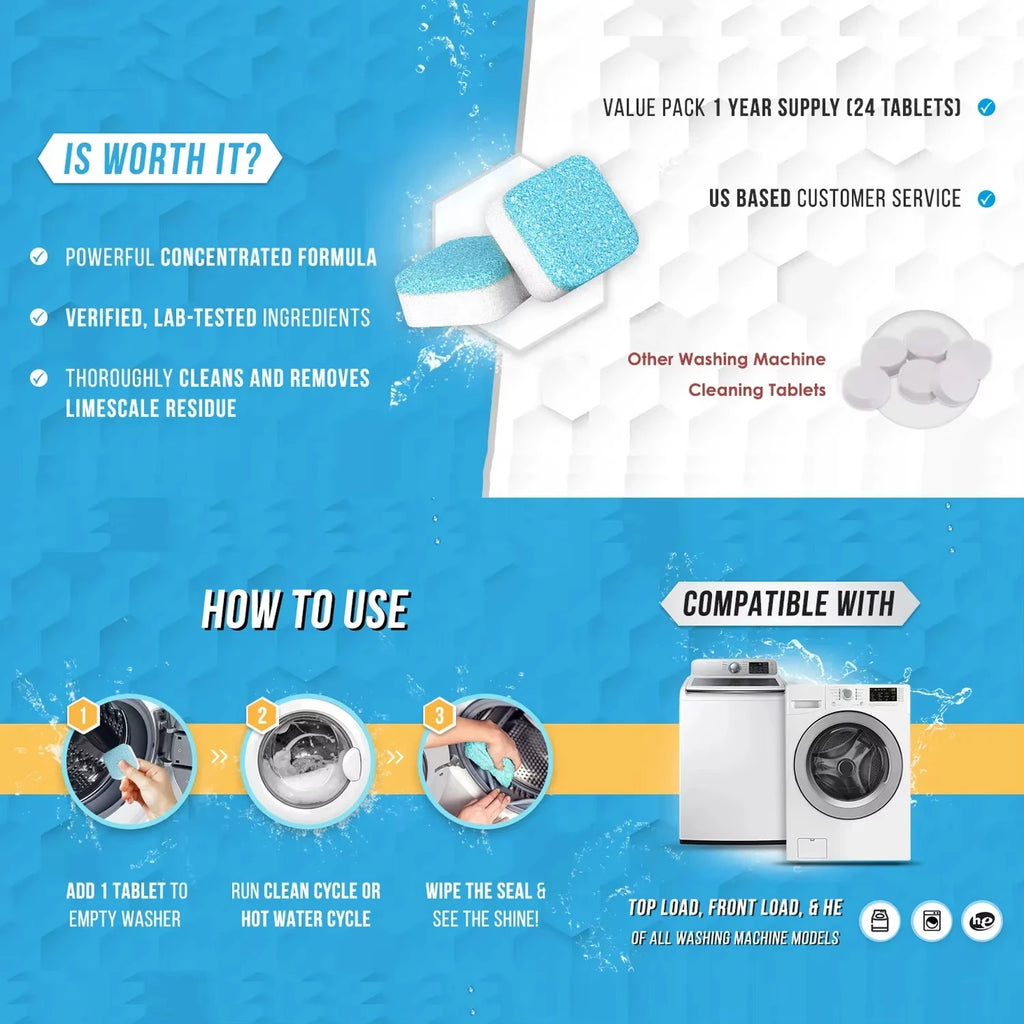 IS WORTH IT?

POWERFUL CONCENTRATED FORMULA

VERIFIED, LAB-TESTED INGREDIENTS

THOROUGHLY CLEANS AND REMOVES LIMESCALE RESIDUE

VALUE PACK 1 YEAR SUPPLY (24 TABLETS)

US BASED CUSTOMER SERVICE

Other Washing Machine Cleaning Tablets

HOW TO USE

1

2

3

ADD 1 TABLET TO EMPTY WASHER

RUN CLEAN CYCLE OR HOT WATER CYCLE

WIPE THE SEAL & SEE THE SHINE!

COMPATIBLE WITH

TOP LOAD, FRONT LOAD, & HE
OF ALL WASHING MACHINE MODELS

he