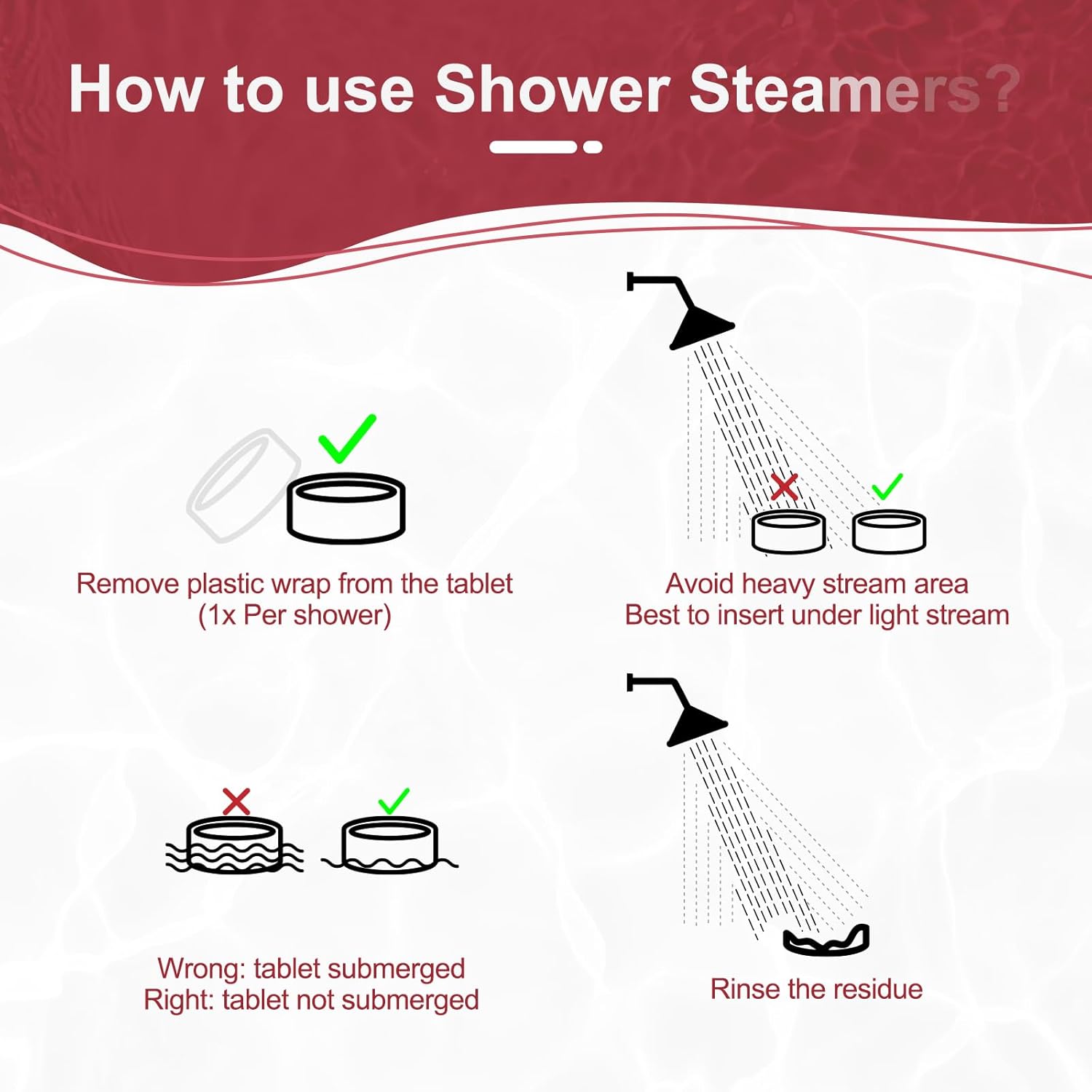 How to use Shower Steamers?

Remove plastic wrap from the tablet
(1x Per shower)

Avoid heavy stream area
Best to insert under light stream

Wrong: tablet submerged
Right: tablet not submerged

Rinse the residue