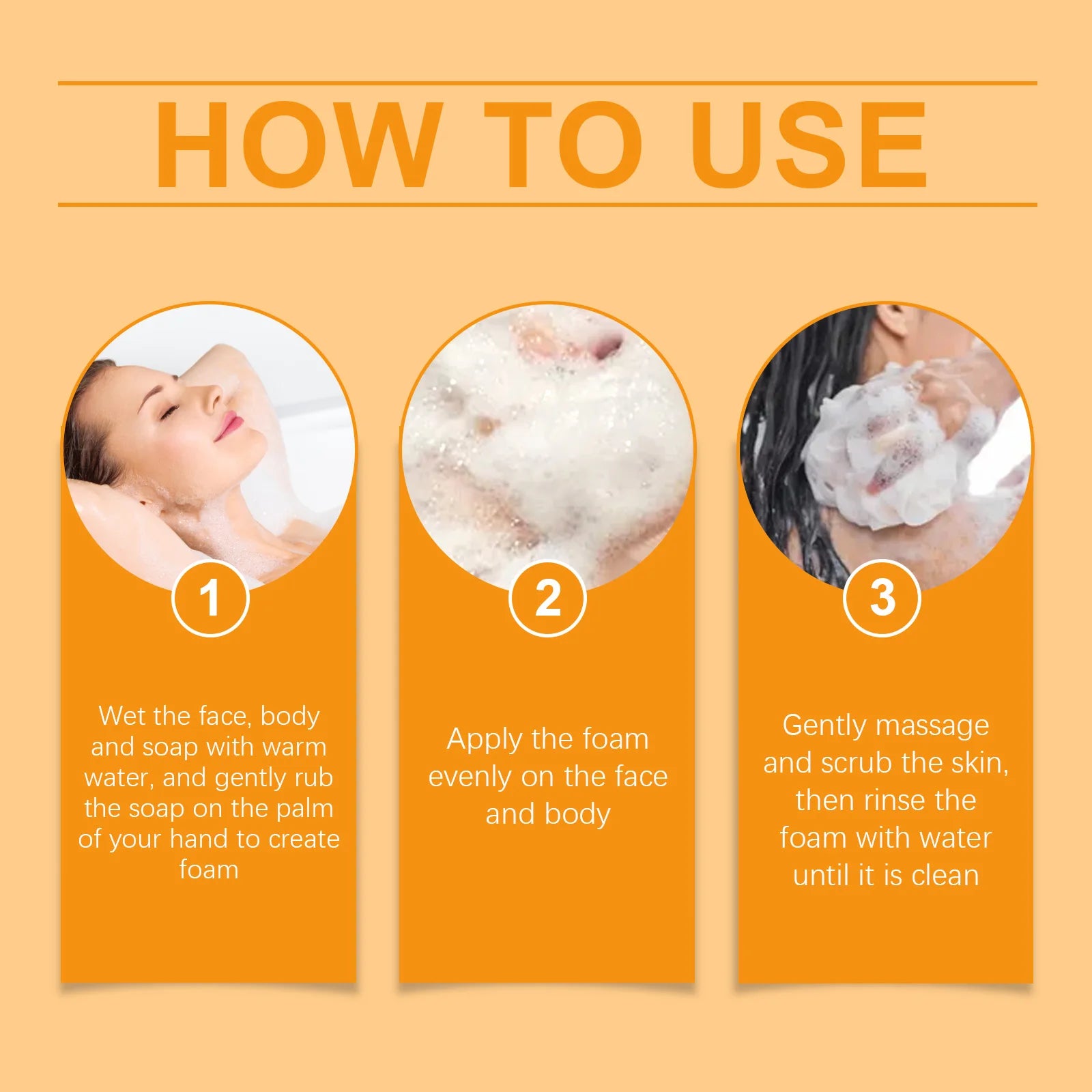 HOW TO USE

1

Wet the face, body and soap with warm water, and gently rub the soap on the palm of your hand to create foam

2

Apply the foam evenly on the face and body

3

Gently massage and scrub the skin, then rinse the foam with water until it is clean